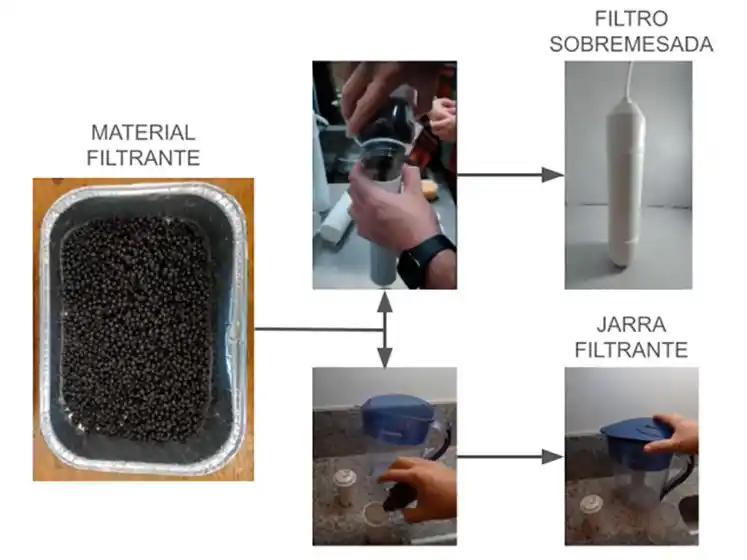 MATERIAL FILTRANTE

FILTRO SOBREMESADA

JARRA FILTRANTE