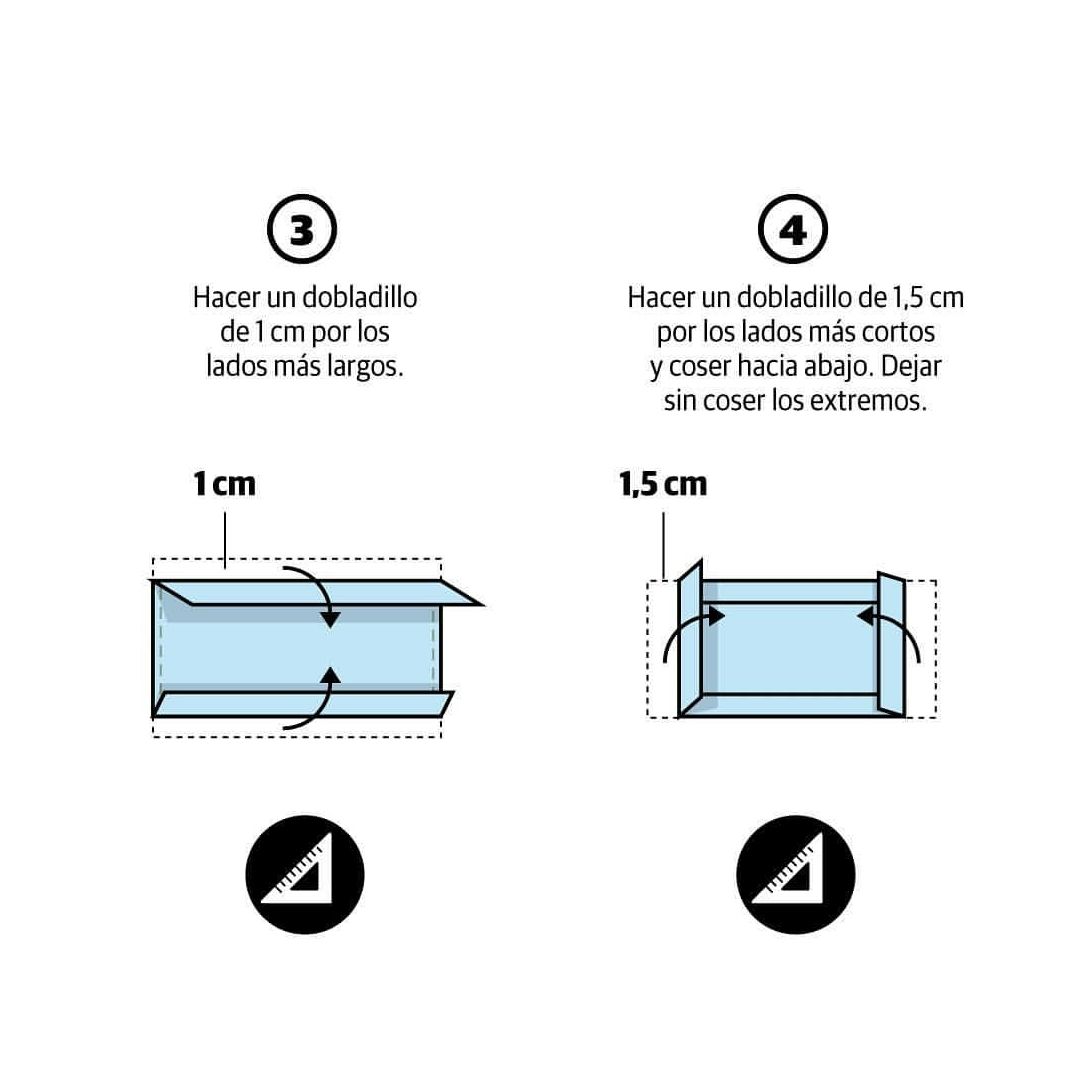 3

Hacer un dobladillo de 1 cm por los lados más largos.

1 cm

4

Hacer un dobladillo de 1,5 cm por los lados más cortos y coser hacia abajo. Dejar sin coser los extremos.

1,5 cm