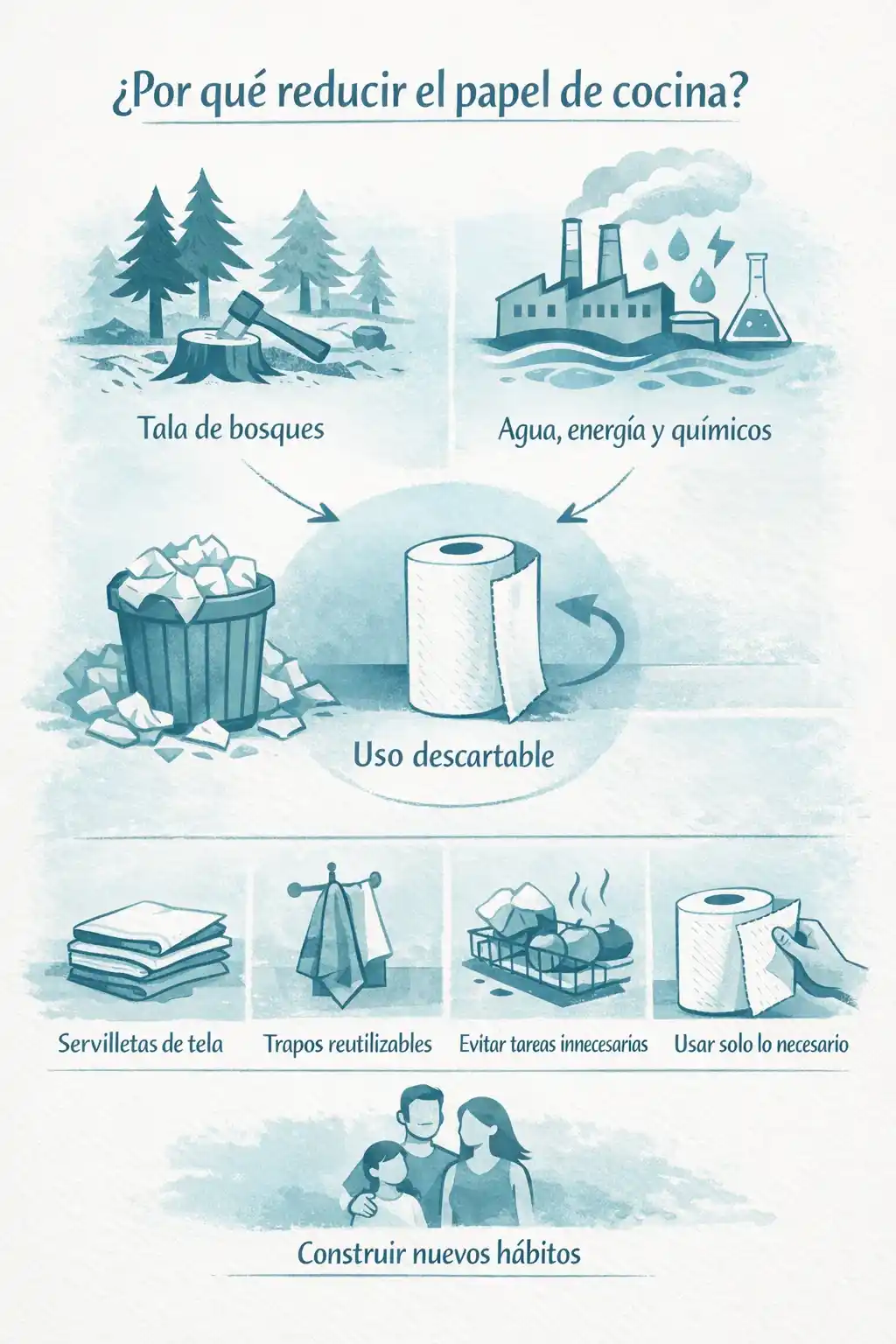 ¿Por qué reducir el papel de cocina?

Tala de bosques

Agua, energía y químicos

Uso descartable

Servilletas de tela

Trapos reutilizables

Evitar tareas innecesarias

Usar solo lo necesario

Construir nuevos hábitos