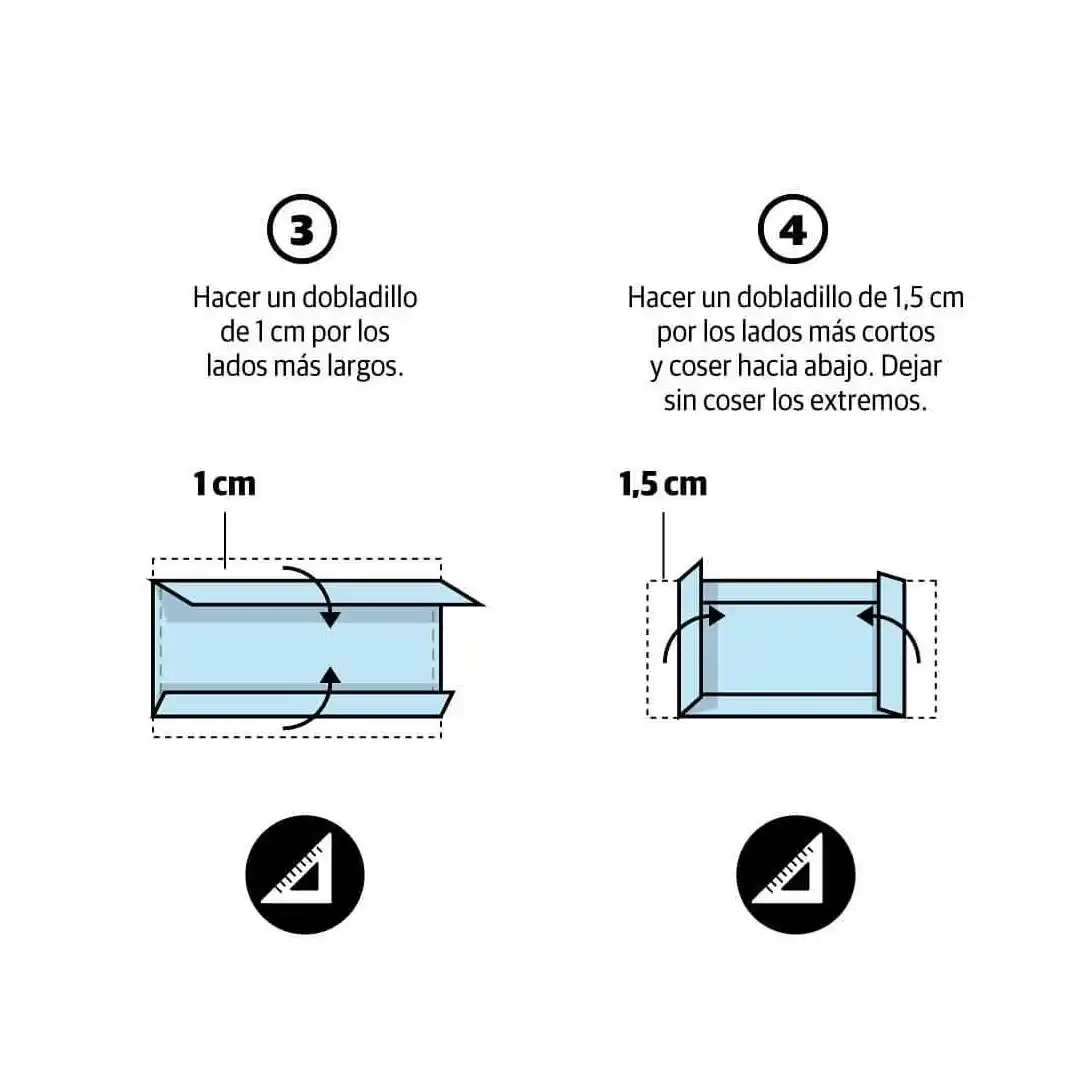 3

Hacer un dobladillo de 1 cm por los lados más largos.

1 cm

4

Hacer un dobladillo de 1,5 cm por los lados más cortos y coser hacia abajo. Dejar sin coser los extremos.

1,5 cm